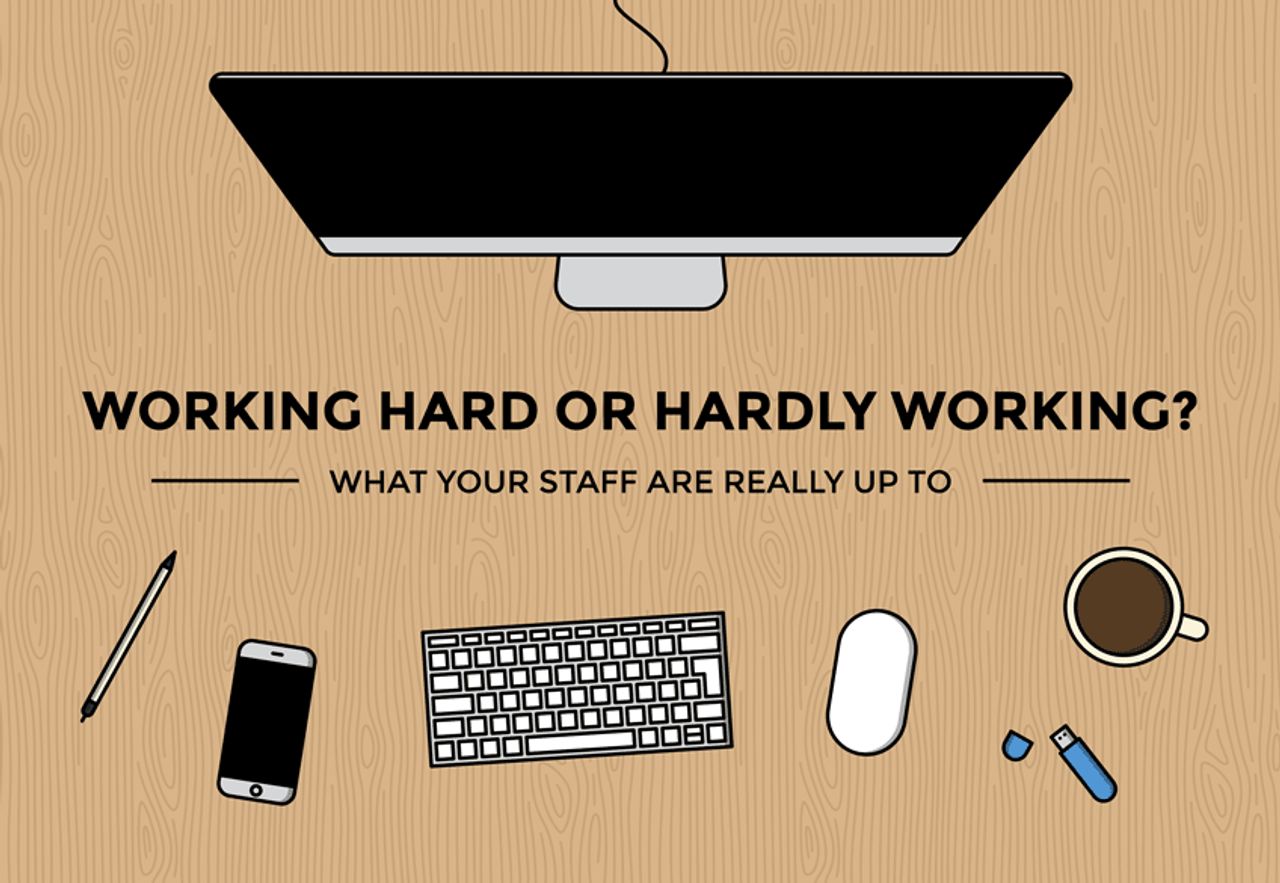 WORKING HARD OR HARDLY WORKING?

WHAT YOUR STAFF ARE REALLY UP TO